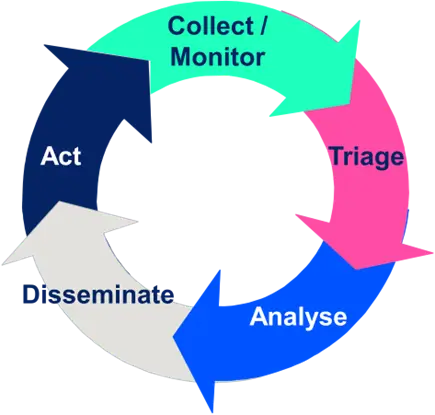 Collect / Monitor

Triage

Analyse

Disseminate

Act